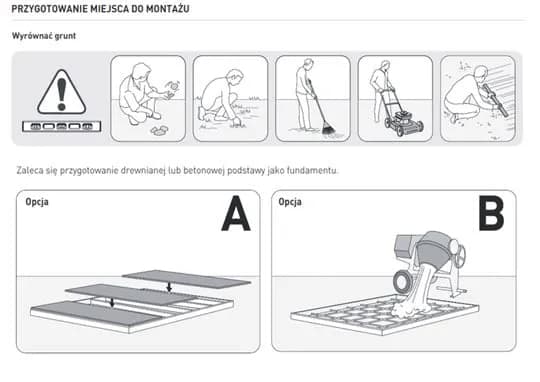 PRZYGOTOWANIE MIEJSCA DO MONTAŻU

Wyrównać grunt

Zaleca się przygotowanie drewnianej lub betonowej podstawy jako fundamentu.

Opcja
A

Opcja
B